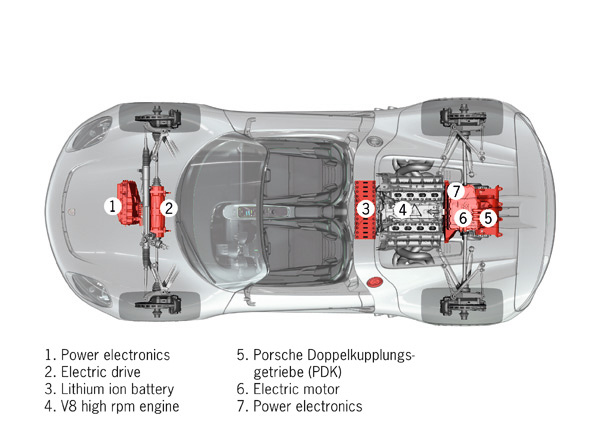 1 2 3 4 7 6 5

1. Power electronics
2. Electric drive
3. Lithium ion battery
4. V8 high rpm engine

5. Porsche Doppelkupplungsgetriebe (PDK)
6. Electric motor
7. Power electronics