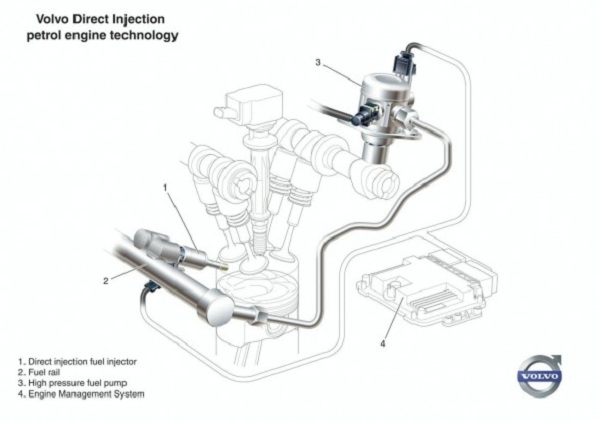 Volvo Direct Injection
petrol engine technology

3

1

2

4

1. Direct injection fuel injector
2. Fuel rail
3. High pressure fuel pump
4. Engine Management System

VOLVO